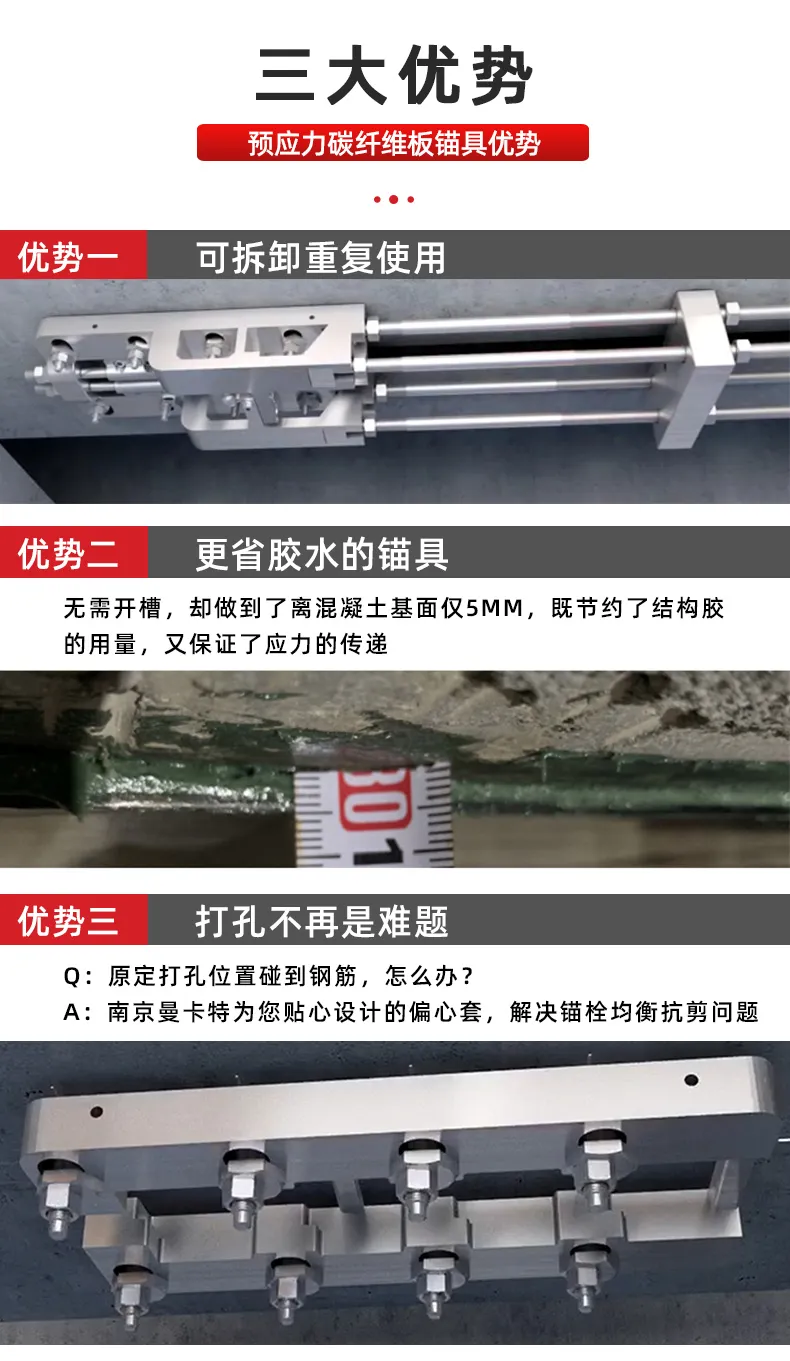 三大优势

预应力碳纤维板锚具优势

优势一 可拆卸重复使用

优势二 更省胶水的锚具

无需开槽，却做到了离混凝土基面仅5MM，既节约了结构胶的用量，又保证了应力的传递

30 1

优势三 打孔不再是难题

Q：原定打孔位置碰到钢筋，怎么办？
A：南京曼卡特为您贴心设计的偏心套，解决锚栓均衡抗剪问题