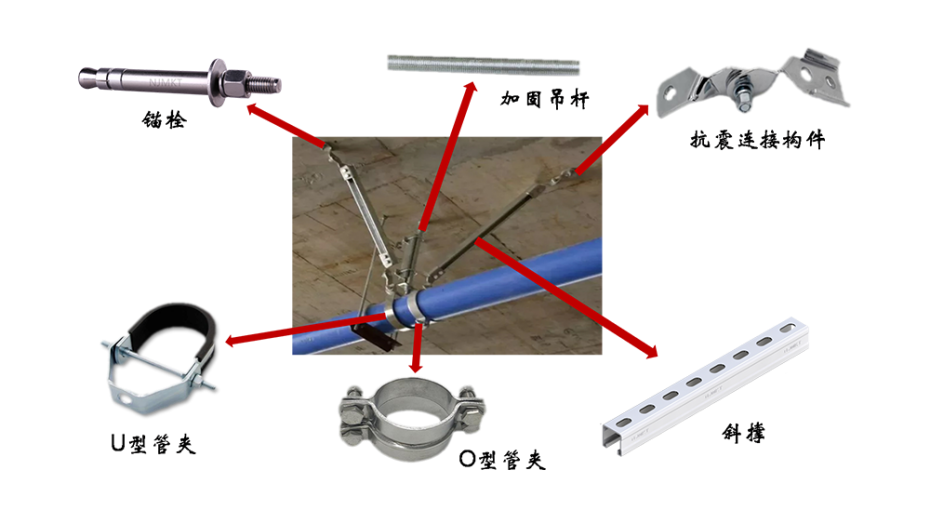 NJMKT

锚栓

加固吊杆

抗震连接构件

U型管夹

O型管夹

斜撑