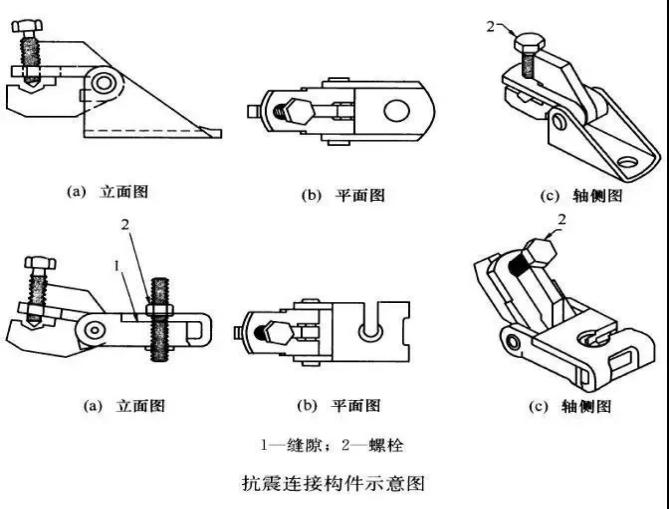 2

(a) 立面图

(b) 平面图

(c) 轴侧图

2

1

2

(a) 立面图

(b) 平面图

(c) 轴侧图

1—缝隙；2—螺栓

抗震连接构件示意图