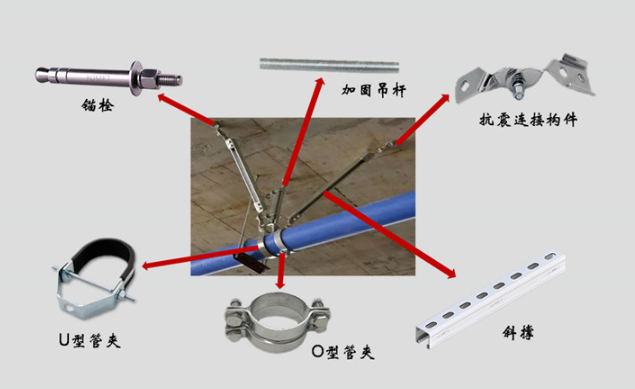 锚栓

加固吊杆

抗震连接构件

U型管夹

O型管夹

斜撑